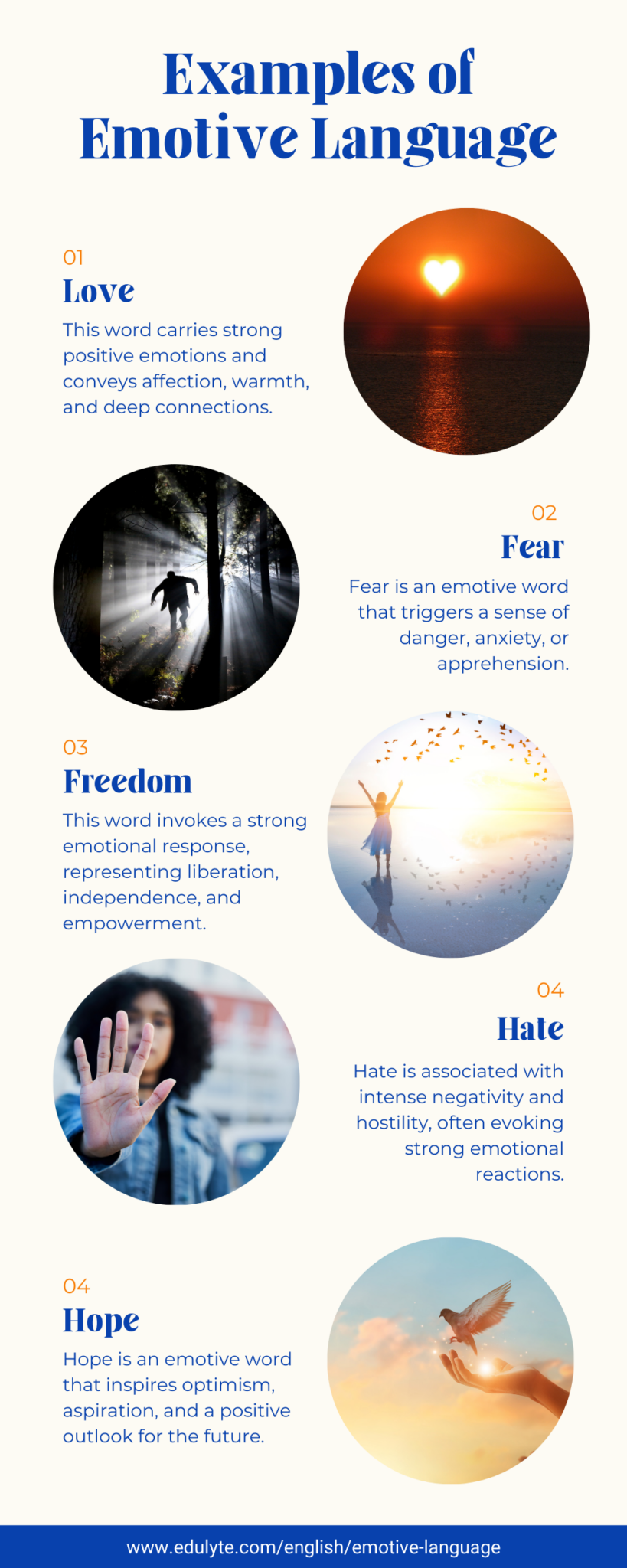 Examples of Emotive Language

01
Love
This word carries strong positive emotions and conveys affection, warmth, and deep connections.

02
Fear
Fear is an emotive word that triggers a sense of danger, anxiety, or apprehension.

03
Freedom
This word invokes a strong emotional response, representing liberation, independence, and empowerment.

04
Hate
Hate is associated with intense negativity and hostility, often evoking strong emotional reactions.

04
Hope
Hope is an emotive word that inspires optimism, aspiration, and a positive outlook for the future.

www.edulyte.com/english/emotive-language