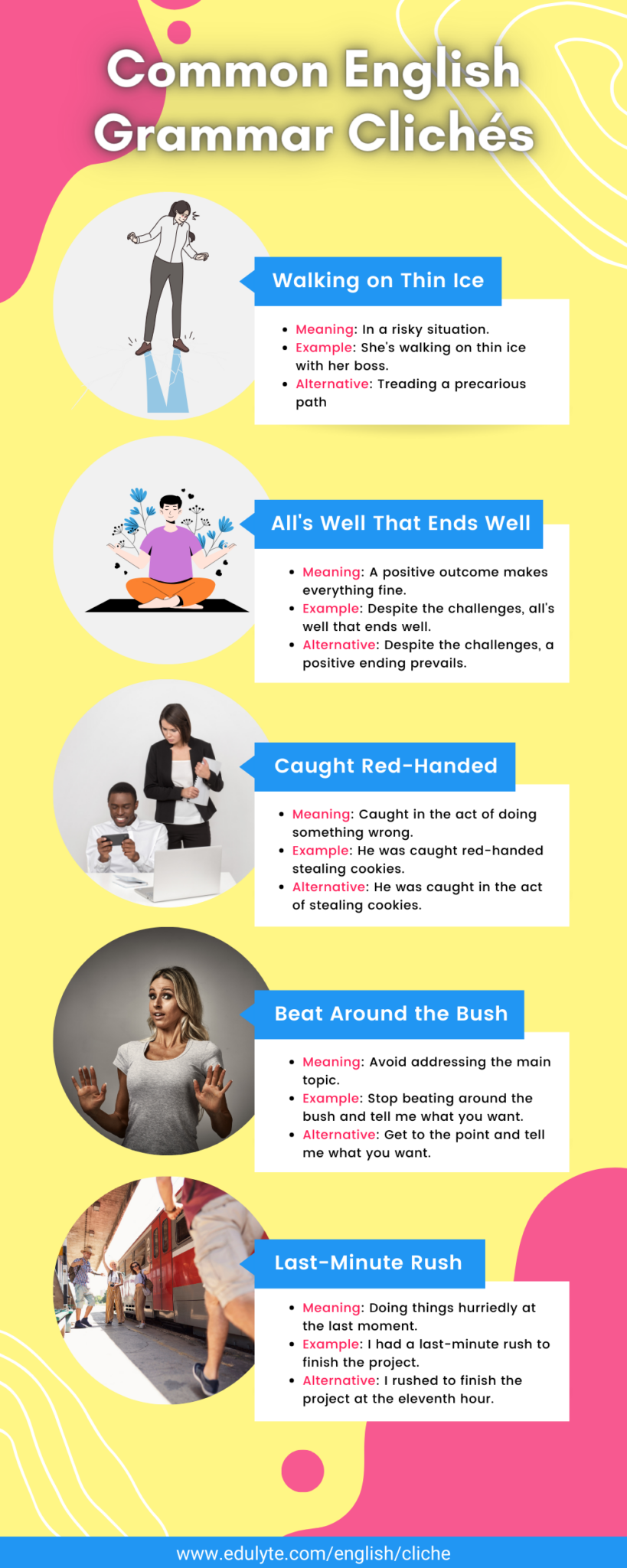 Common English Grammar Clichés

Walking on Thin Ice

- Meaning: In a risky situation.
- Example: She's walking on thin ice with her boss.
- Alternative: Treading a precarious path

All's Well That Ends Well

- Meaning: A positive outcome makes everything fine.
- Example: Despite the challenges, all's well that ends well.
- Alternative: Despite the challenges, a positive ending prevails.

Caught Red-Handed

- Meaning: Caught in the act of doing something wrong.
- Example: He was caught red-handed stealing cookies.
- Alternative: He was caught in the act of stealing cookies.

Beat Around the Bush

- Meaning: Avoid addressing the main topic.
- Example: Stop beating around the bush and tell me what you want.
- Alternative: Get to the point and tell me what you want.

Last-Minute Rush

- Meaning: Doing things hurriedly at the last moment.
- Example: I had a last-minute rush to finish the project.
- Alternative: I rushed to finish the project at the eleventh hour.

www.edulyte.com/english/cliche