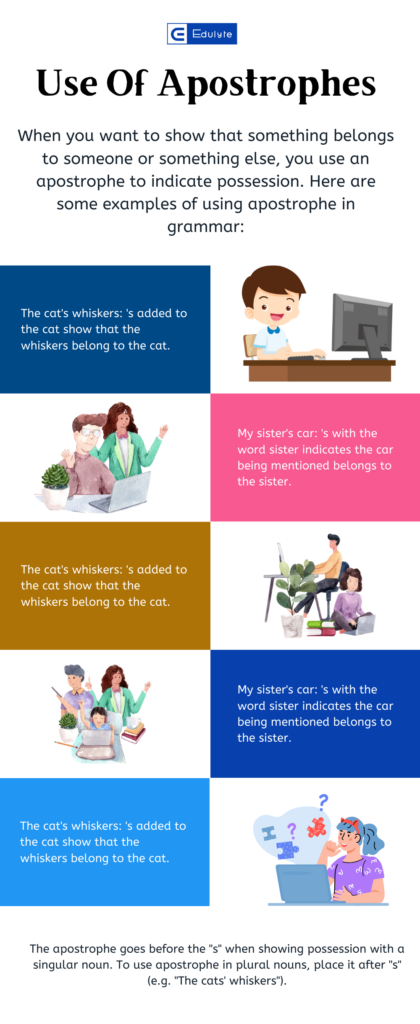 Edulyte

Use Of Apostrophes

When you want to show that something belongs to someone or something else, you use an apostrophe to indicate possession. Here are some examples of using apostrophe in grammar:

The cat's whiskers: 's added to the cat show that the whiskers belong to the cat.

My sister's car: 's with the word sister indicates the car being mentioned belongs to the sister.

The cat's whiskers: 's added to the cat show that the whiskers belong to the cat.

My sister's car: 's with the word sister indicates the car being mentioned belongs to the sister.

The cat's whiskers: 's added to the cat show that the whiskers belong to the cat.

The apostrophe goes before the "s" when showing possession with a singular noun. To use apostrophe in plural nouns, place it after "s" (e.g. "The cats' whiskers").