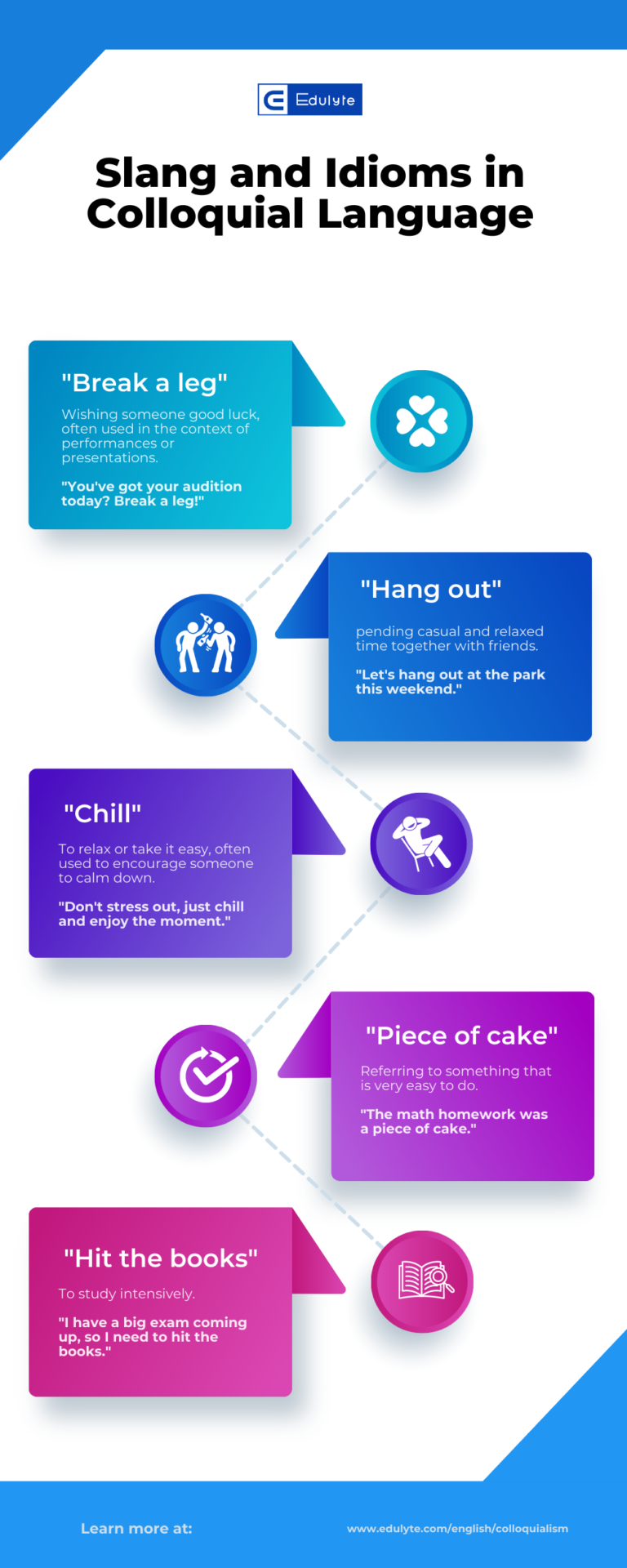 Edulyte

Slang and Idioms in Colloquial Language

"Break a leg"

Wishing someone good luck, often used in the context of performances or presentations.

"You've got your audition today? Break a leg!"

"Hang out"

pending casual and relaxed time together with friends.

"Let's hang out at the park this weekend."

"Chill"

To relax or take it easy, often used to encourage someone to calm down.

"Don't stress out, just chill and enjoy the moment."

"Piece of cake"

Referring to something that is very easy to do.

"The math homework was a piece of cake."

"Hit the books"

To study intensively.

"I have a big exam coming up, so I need to hit the books."

Learn more at:

www.edulyte.com/english/colloquialism