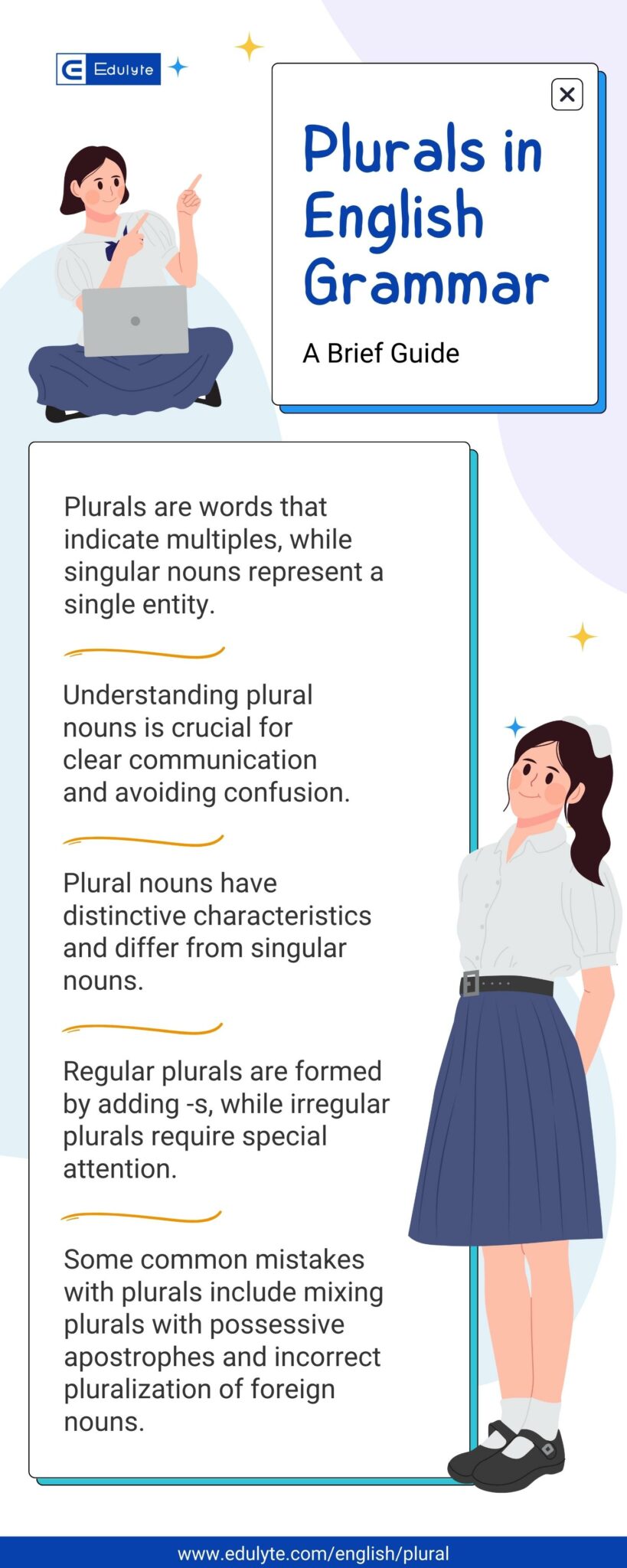 Edulyte

Plurals in English Grammar

A Brief Guide

Plurals are words that indicate multiples, while singular nouns represent a single entity.

Understanding plural nouns is crucial for clear communication and avoiding confusion.

Plural nouns have distinctive characteristics and differ from singular nouns.

Regular plurals are formed by adding -s, while irregular plurals require special attention.

Some common mistakes with plurals include mixing plurals with possessive apostrophes and incorrect pluralization of foreign nouns.

www.edulyte.com/english/plural