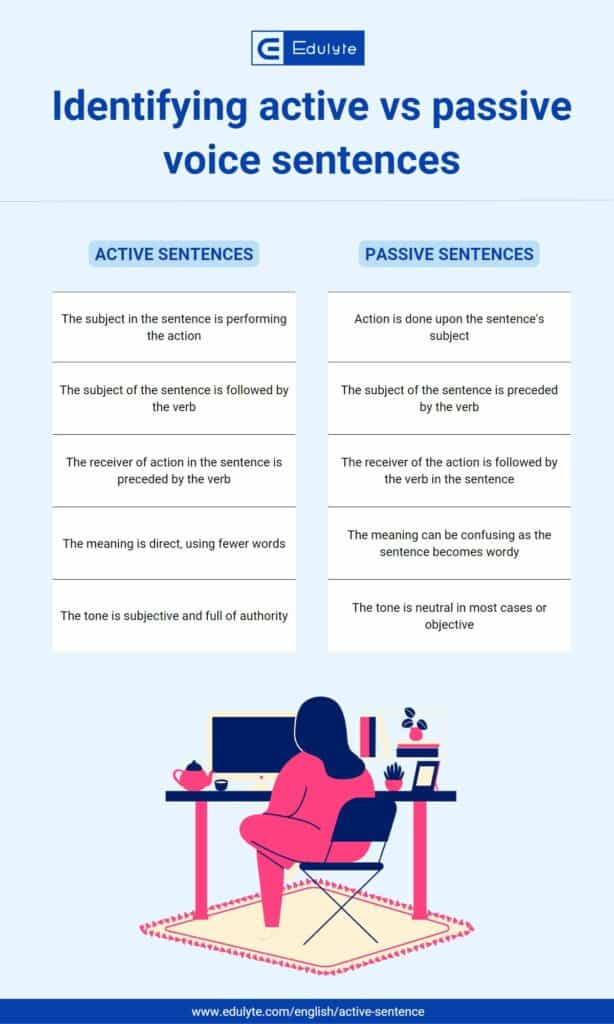 Edulyte

Identifying active vs passive voice sentences

| ACTIVE SENTENCES | PASSIVE SENTENCES |
|---|---|
| The subject in the sentence is performing the action | Action is done upon the sentence's subject |
| The subject of the sentence is followed by the verb | The subject of the sentence is preceded by the verb |
| The receiver of action in the sentence is preceded by the verb | The receiver of the action is followed by the verb in the sentence |
| The meaning is direct, using fewer words | The meaning can be confusing as the sentence becomes wordy |
| The tone is subjective and full of authority | The tone is neutral in most cases or objective |

www.edulyte.com/english/active-sentence